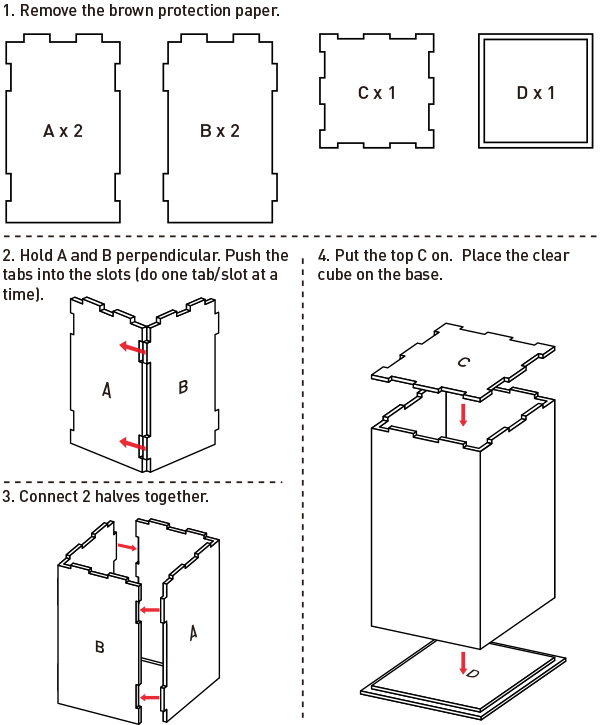 1. Remove the brown protection paper.

A x 2

B x 2

C x 1

D x 1

2. Hold A and B perpendicular. Push the tabs into the slots (do one tab/slot at a time).

A

B

3. Connect 2 halves together.

B

A

4. Put the top C on. Place the clear cube on the base.

C

D