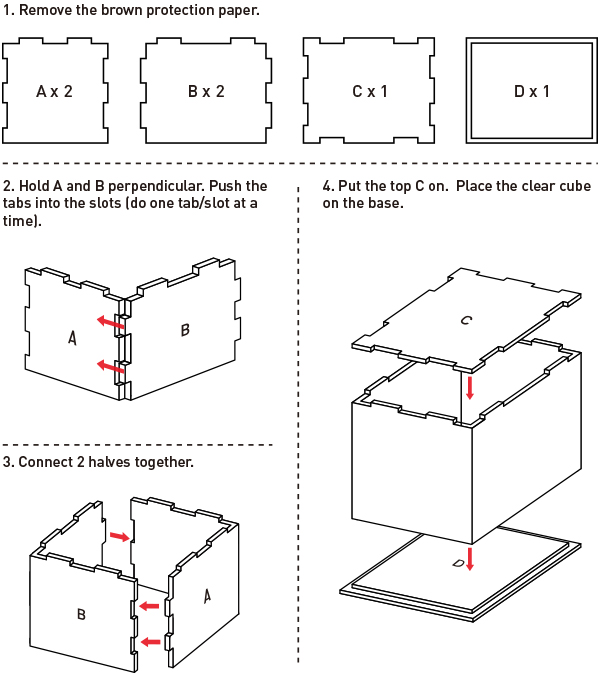 1. Remove the brown protection paper.

A x 2

B x 2

C x 1

D x 1

2. Hold A and B perpendicular. Push the tabs into the slots (do one tab/slot at a time).

A

B

3. Connect 2 halves together.

B

A

4. Put the top C on. Place the clear cube on the base.

C

D