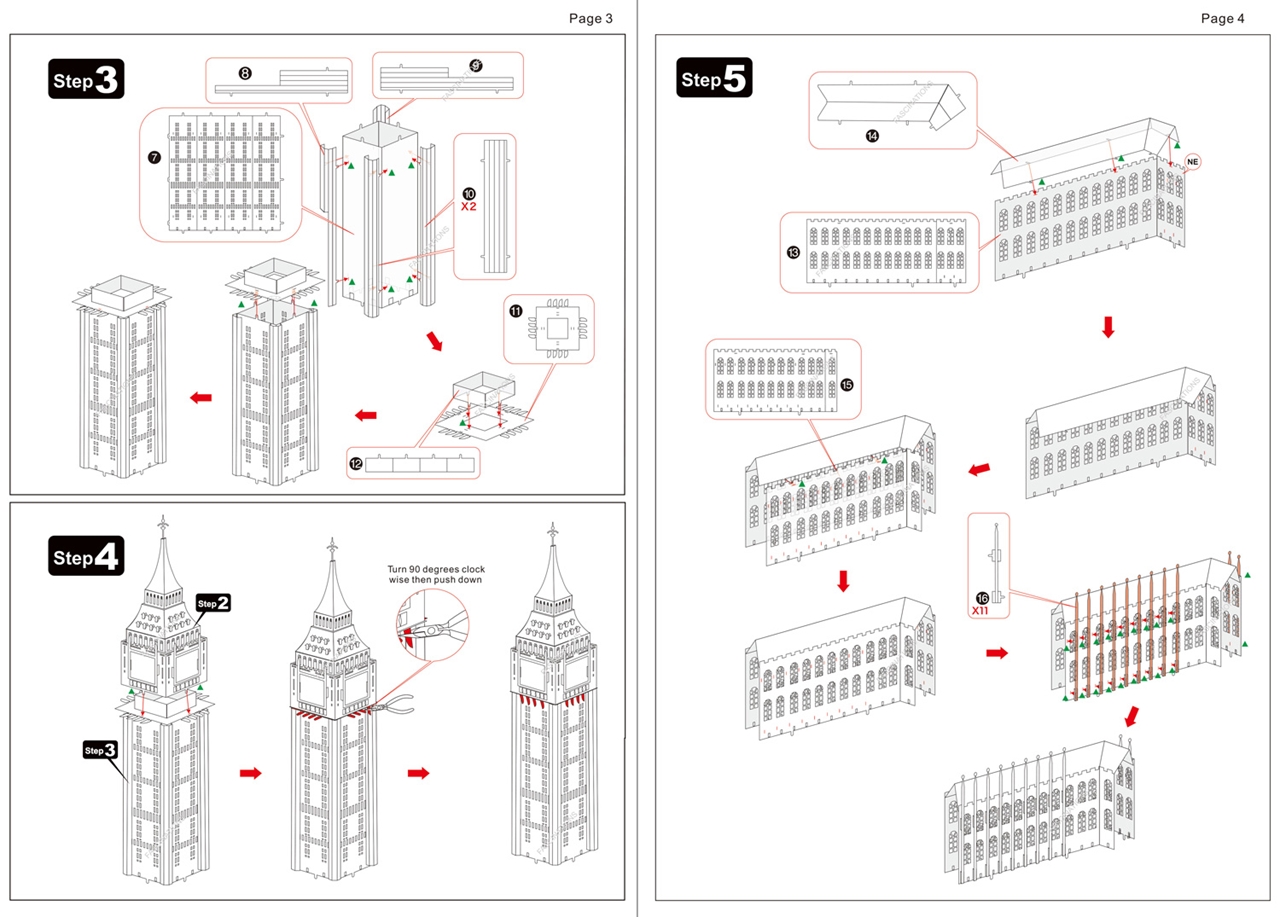 Page 3

Step 3

8

9

7

10
X2

11

12

Step 4

Step 2

Step 3

Turn 90 degrees clock wise then push down

Page 4

Step 5

14

NE

13

15

16
X11