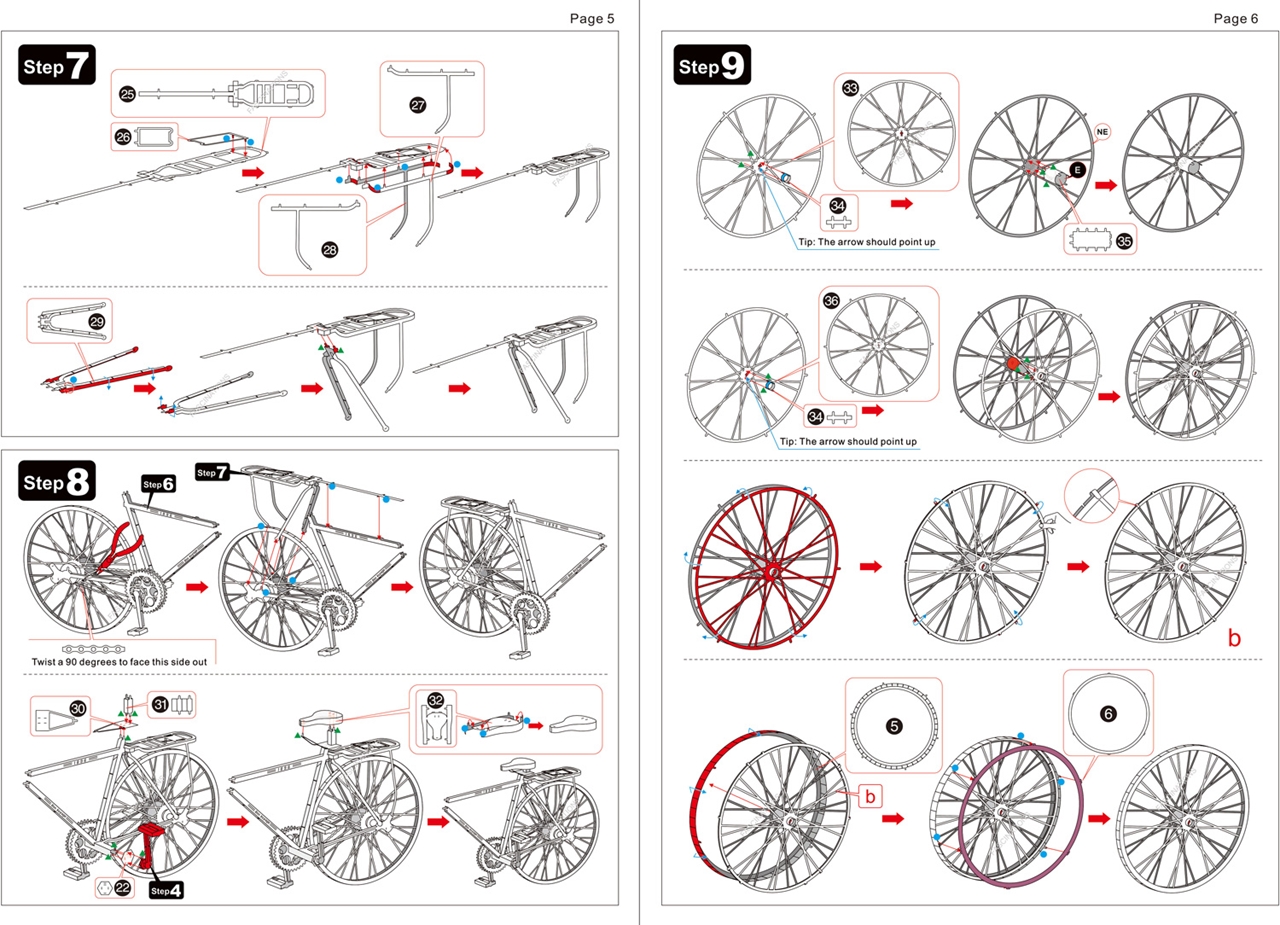 Page 5

Step 7

25

26

27

28

29

Step 8

Step 6

Step 7

Twist a 90 degrees to face this side out

30

31

32

22

Step 4

Page 6

Step 9

33

34

Tip: The arrow should point up

NE

E

35

36

34

Tip: The arrow should point up

b

5

b

6