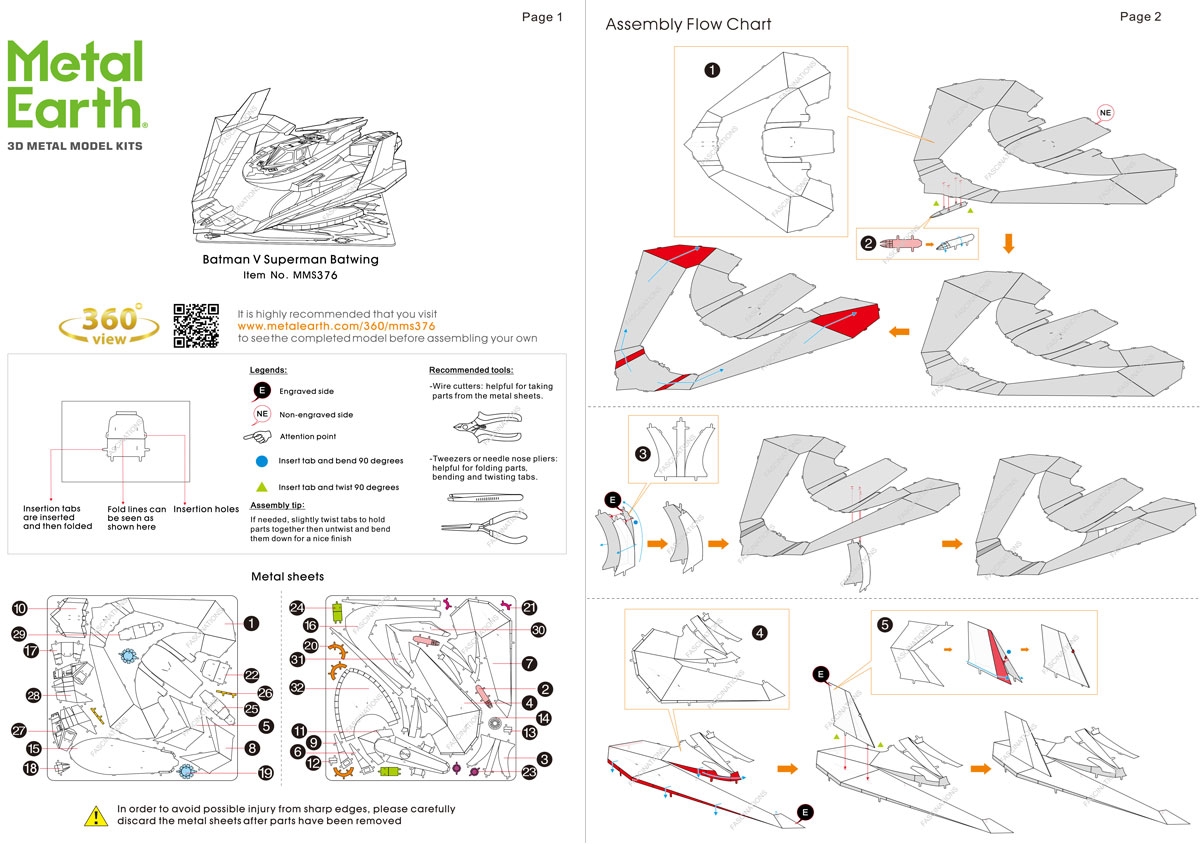 Page 1

Metal Earth®
3D METAL MODEL KITS

Batman V Superman Batwing
Item No. MMS376

360° view

It is highly recommended that you visit
www.metalearth.com/360/mms376
to see the completed model before assembling your own

Insertion tabs are inserted and then folded
Fold lines can be seen as shown here
Insertion holes

Legends:
E Engraved side
NE Non-engraved side
Attention point
Insert tab and bend 90 degrees
Insert tab and twist 90 degrees

Assembly tip:
If needed, slightly twist tabs to hold parts together then untwist and bend them down for a nice finish

Recommended tools:
-Wire cutters: helpful for taking parts from the metal sheets.

-Tweezers or needle nose pliers: helpful for folding parts, bending and twisting tabs.

Metal sheets

10 29 17 28 27 15 18 1 22 26 25 5 8 19
24 16 20 31 32 11 9 6 12 21 30 7 2 4 14 13 3 23

In order to avoid possible injury from sharp edges, please carefully discard the metal sheets after parts have been removed

Page 2

Assembly Flow Chart

1 NE 2 3 E 4 5 E E